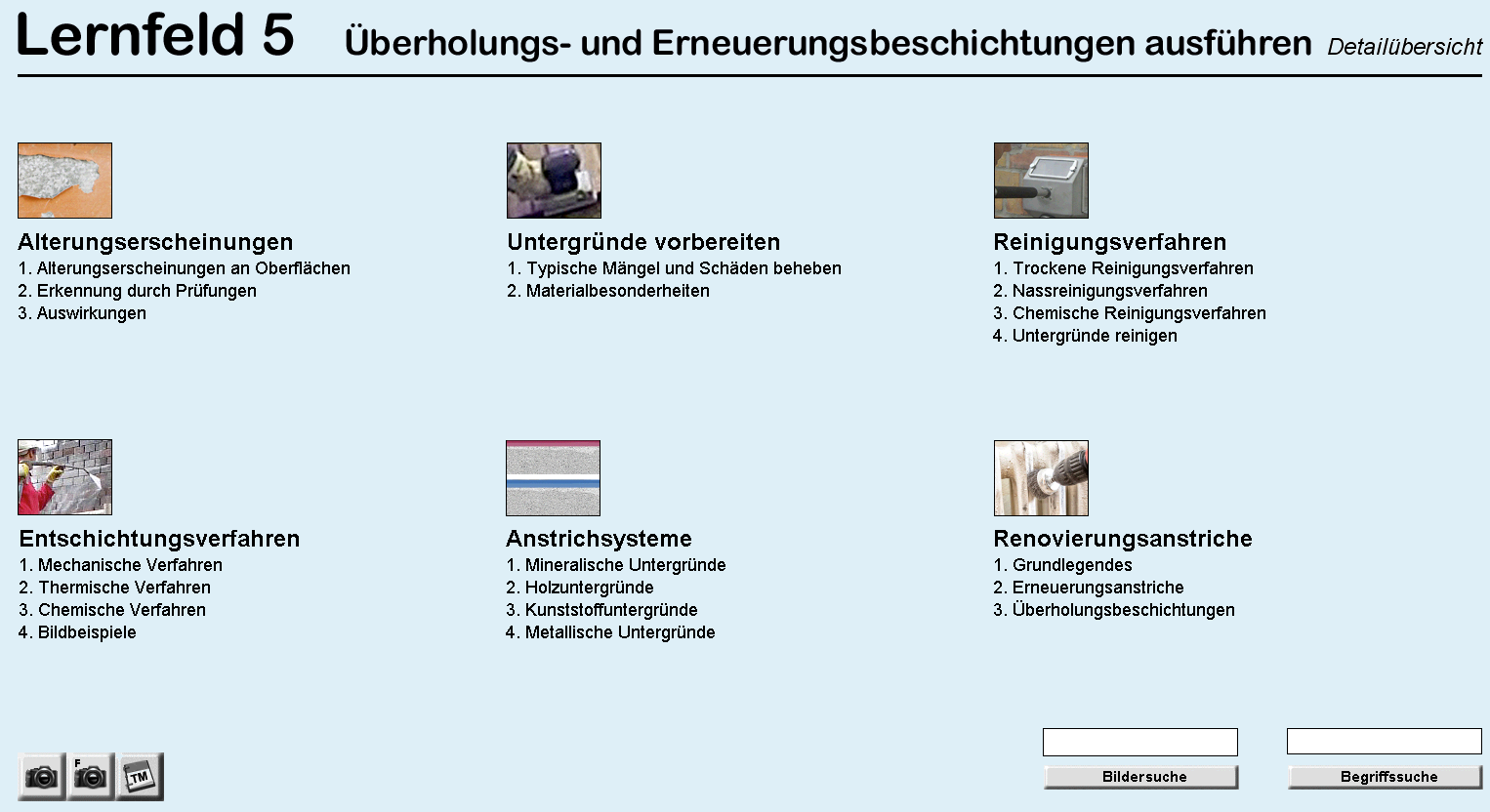 Lernfeld 5 Überholungs- und Erneuerungsbeschichtungen ausführen Detailübersicht

Alterungserscheinungen
1. Alterungserscheinungen an Oberflächen
2. Erkennung durch Prüfungen
3. Auswirkungen

Untergründe vorbereiten
1. Typische Mängel und Schäden beheben
2. Materialbesonderheiten

Reinigungsverfahren
1. Trockene Reinigungsverfahren
2. Nassreinigungsverfahren
3. Chemische Reinigungsverfahren
4. Untergründe reinigen

Entschichtungsverfahren
1. Mechanische Verfahren
2. Thermische Verfahren
3. Chemische Verfahren
4. Bildbeispiele

Anstrichsysteme
1. Mineralische Untergründe
2. Holzuntergründe
3. Kunststoffuntergründe
4. Metallische Untergründe

Renovierungsanstriche
1. Grundlegendes
2. Erneuerungsanstriche
3. Überholungsbeschichtungen

F

TM

Bildersuche

Begriffssuche